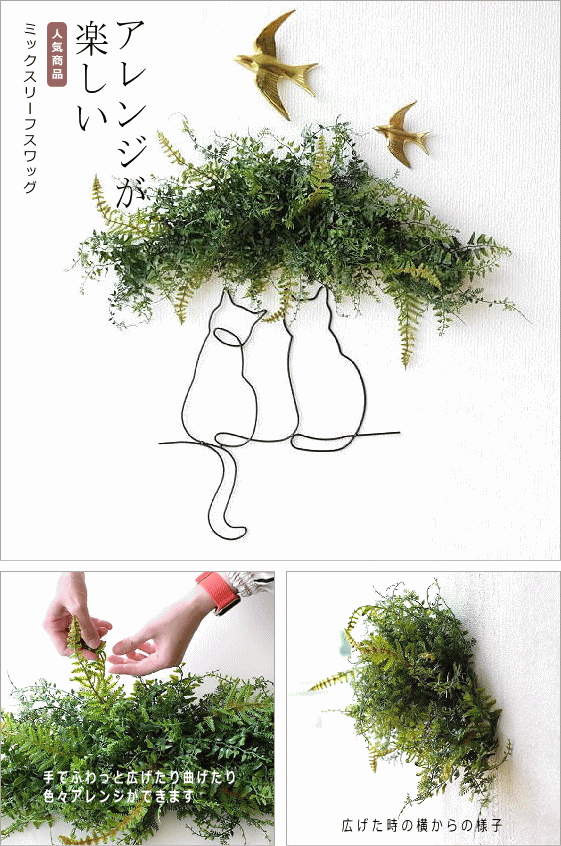 アレンジが楽しい

人気商品

ミックスリーフスワッグ

手でふわっと広げたり曲げたり
色々アレンジができます

広げた時の横からの様子