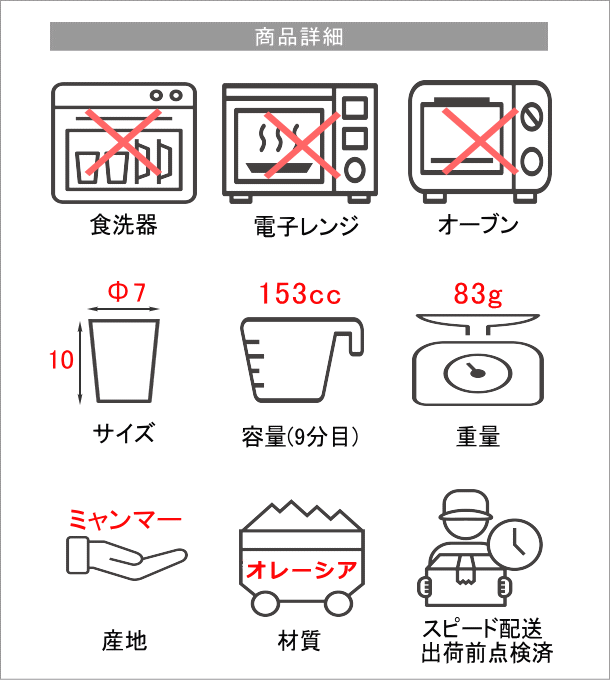 商品詳細

食洗器

電子レンジ

オーブン

Φ7

10

サイズ

153cc

容量(9分目)

83g

重量

ミャンマー

産地

オレーシア

材質

スピード配送
出荷前点検済